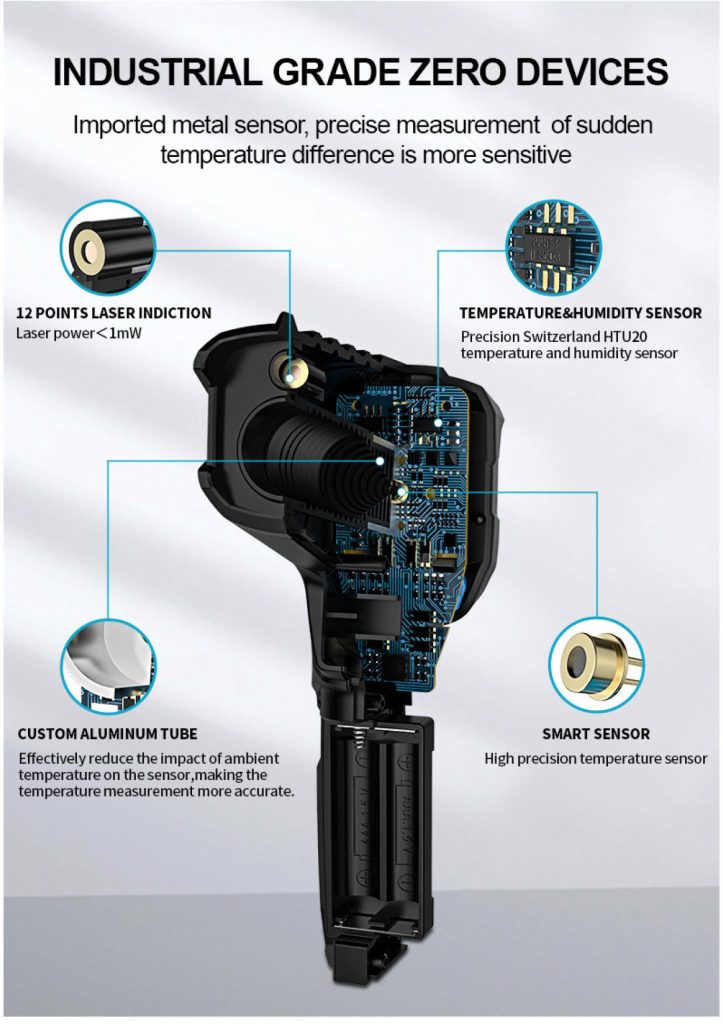 INDUSTRIAL GRADE ZERO DEVICES

Imported metal sensor, precise measurement of sudden temperature difference is more sensitive

12 POINTS LASER INDICTION
Laser power＜1mW

TEMPERATURE&HUMIDITY SENSOR
Precision Switzerland HTU20 temperature and humidity sensor

CUSTOM ALUMINUM TUBE
Effectively reduce the impact of ambient temperature on the sensor,making the temperature measurement more accurate.

SMART SENSOR
High precision temperature sensor